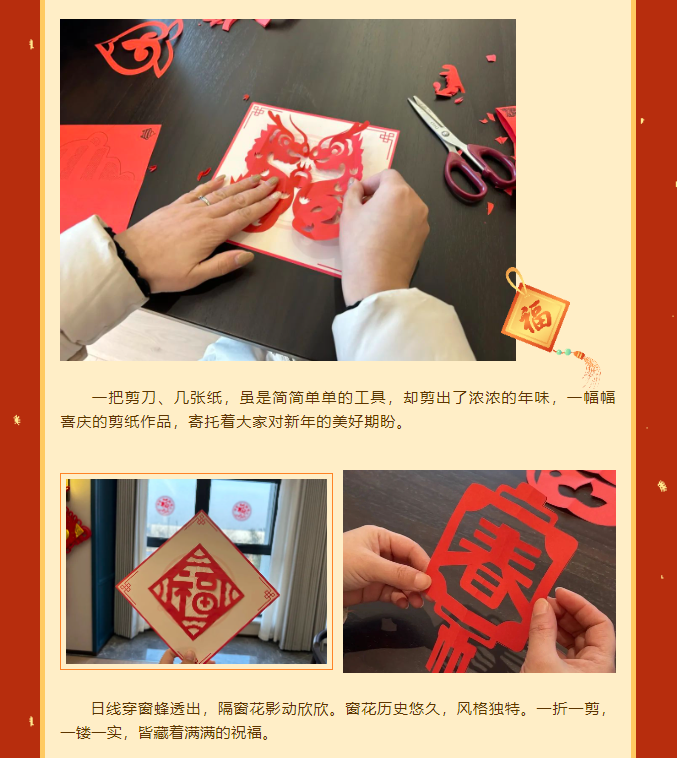 福

一把剪刀、几张纸，虽是简简单单的工具，却剪出了浓浓的年味，一幅幅喜庆的剪纸作品，寄托着大家对新年的美好期盼。

福

春

日线穿窗蜂透出，隔窗花影动欣欣。窗花历史悠久，风格独特。一折一剪，一镂一实，皆藏着满满的祝福。